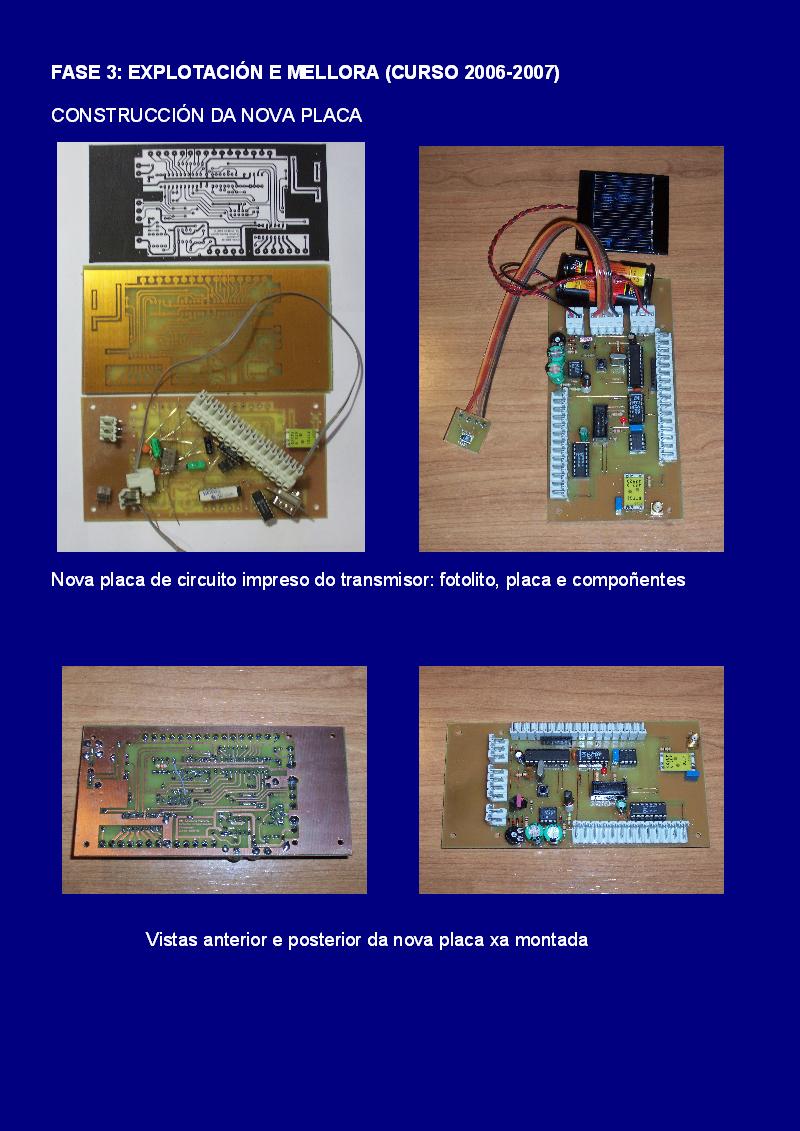 FASE 3: EXPLOTACIÓN E MELLORA (CURSO 2006-2007)

CONSTRUCCIÓN DA NOVA PLACA

Nova placa de circuito impreso do transmisor: fotolito, placa e compoñentes

Vistas anterior e posterior da nova placa xa montada