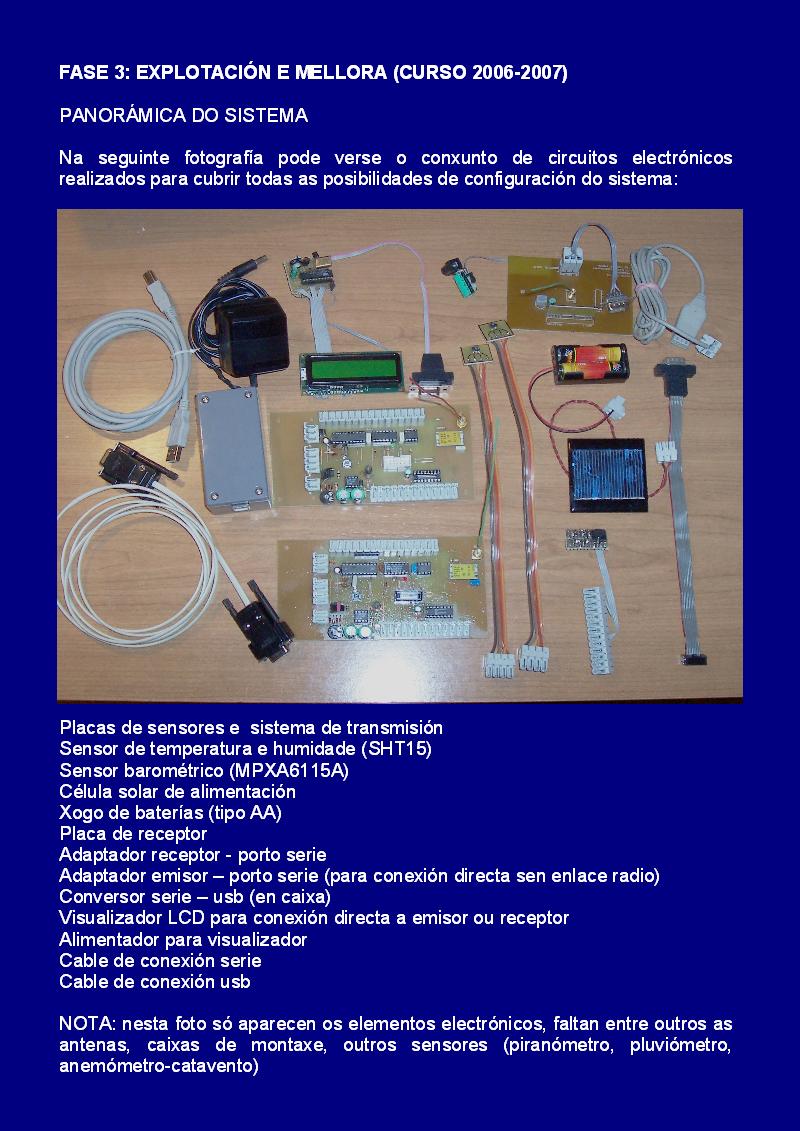 FASE 3: EXPLOTACIÓN E MELLORA (CURSO 2006-2007)

PANORÁMICA DO SISTEMA

Na seguinte fotografía pode verse o conxunto de circuitos electrónicos realizados para cubrir todas as posibilidades de configuración do sistema:

Placas de sensores e sistema de transmisión
Sensor de temperatura e humidade (SHT15)
Sensor barométrico (MPXA6115A)
Célula solar de alimentación
Xogo de baterías (tipo AA)
Placa de receptor
Adaptador receptor - porto serie
Adaptador emisor – porto serie (para conexión directa sen enlace radio)
Conversor serie – usb (en caixa)
Visualizador LCD para conexión directa a emisor ou receptor
Alimentador para visualizador
Cable de conexión serie
Cable de conexión usb

NOTA: nesta foto só aparecen os elementos electrónicos, faltan entre outros as antenas, caixas de montaxe, outros sensores (piranómetro, pluviómetro, anemómetro-catavento)